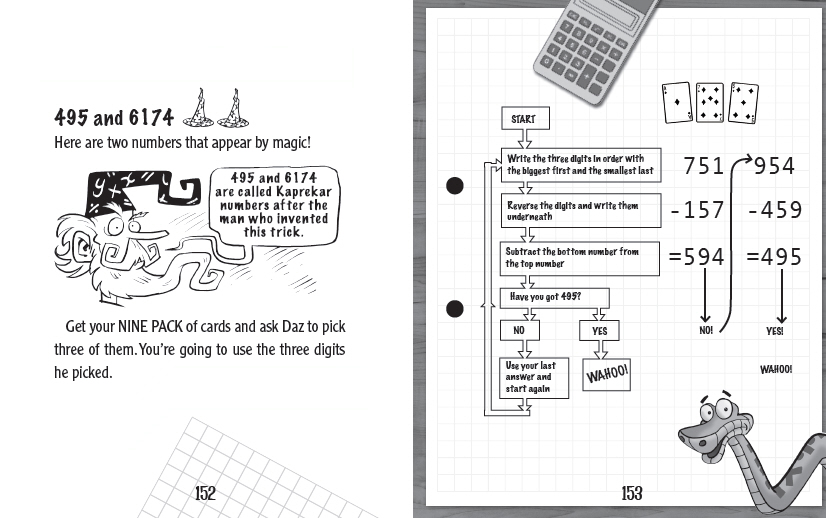 495 and 6174

Here are two numbers that appear by magic!

495 and 6174 are called Kaprekar numbers after the man who invented this trick.

Get your NINE PACK of cards and ask Daz to pick three of them. You're going to use the three digits he picked.

152

START

Write the three digits in order with the biggest first and the smallest last

Reverse the digits and write them underneath

Subtract the bottom number from the top number

Have you got 495?

NO

YES

Use your last answer and start again

WAHOO!

751
-157
=594

NO!

954
-459
=495

YES!

WAHOO!

153